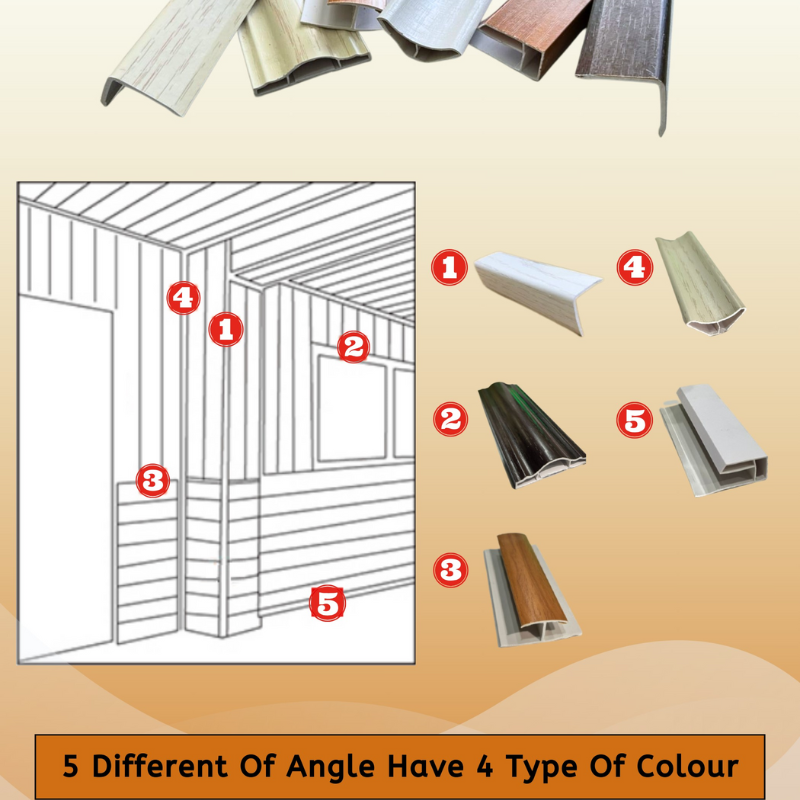 4
1
2
3
5

1
4
2
5
3

5 Different Of Angle Have 4 Type Of Colour